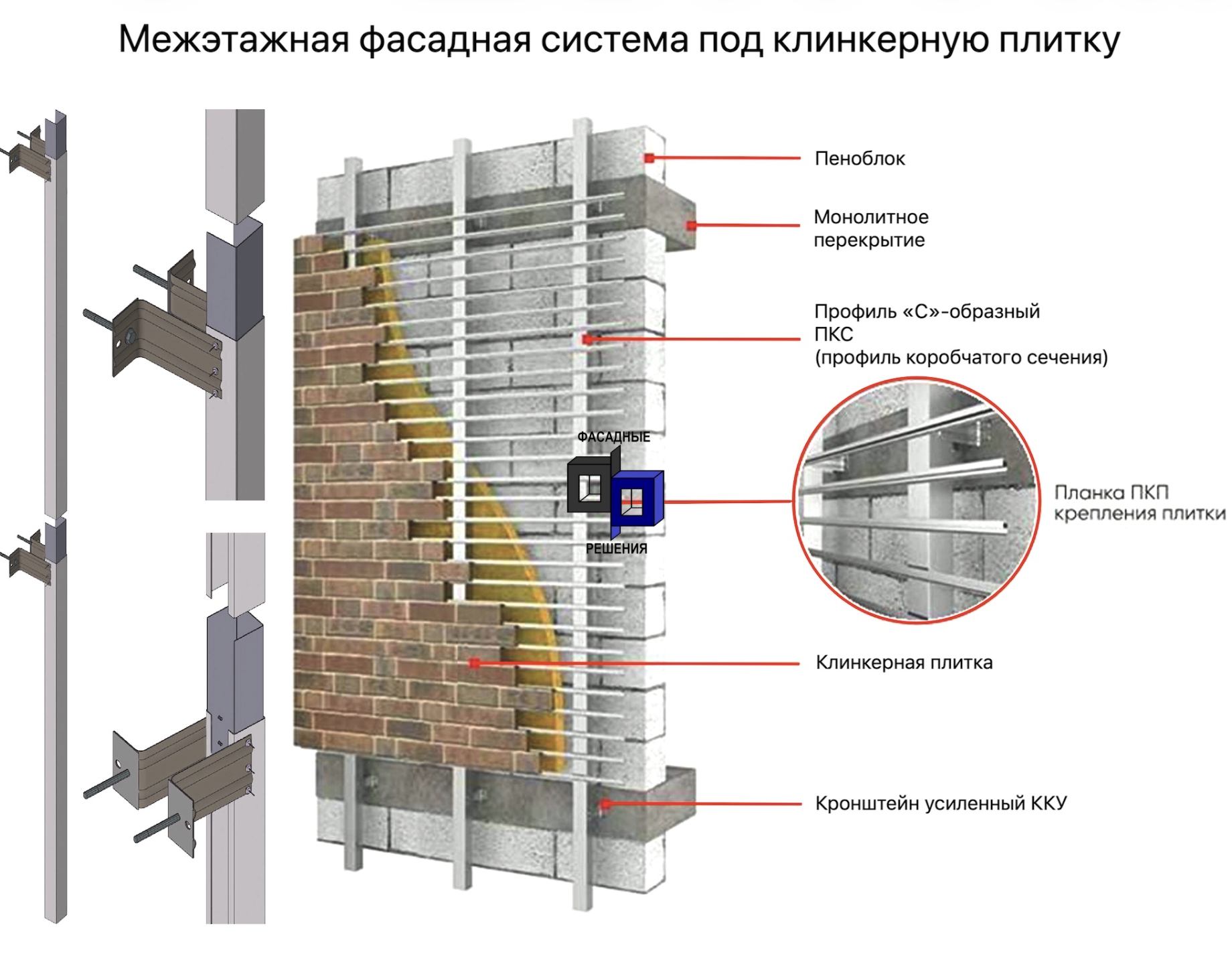 Межэтажная фасадная система под клинкерную плитку

Пеноблок

Монолитное перекрытие

Профиль «С»-образный ПКС (профиль коробчатого сечения)

ФАСАДНЫЕ

РЕШЕНИЯ

Планка ПКП крепления плитки

Клинкерная плитка

Кронштейн усиленный ККУ