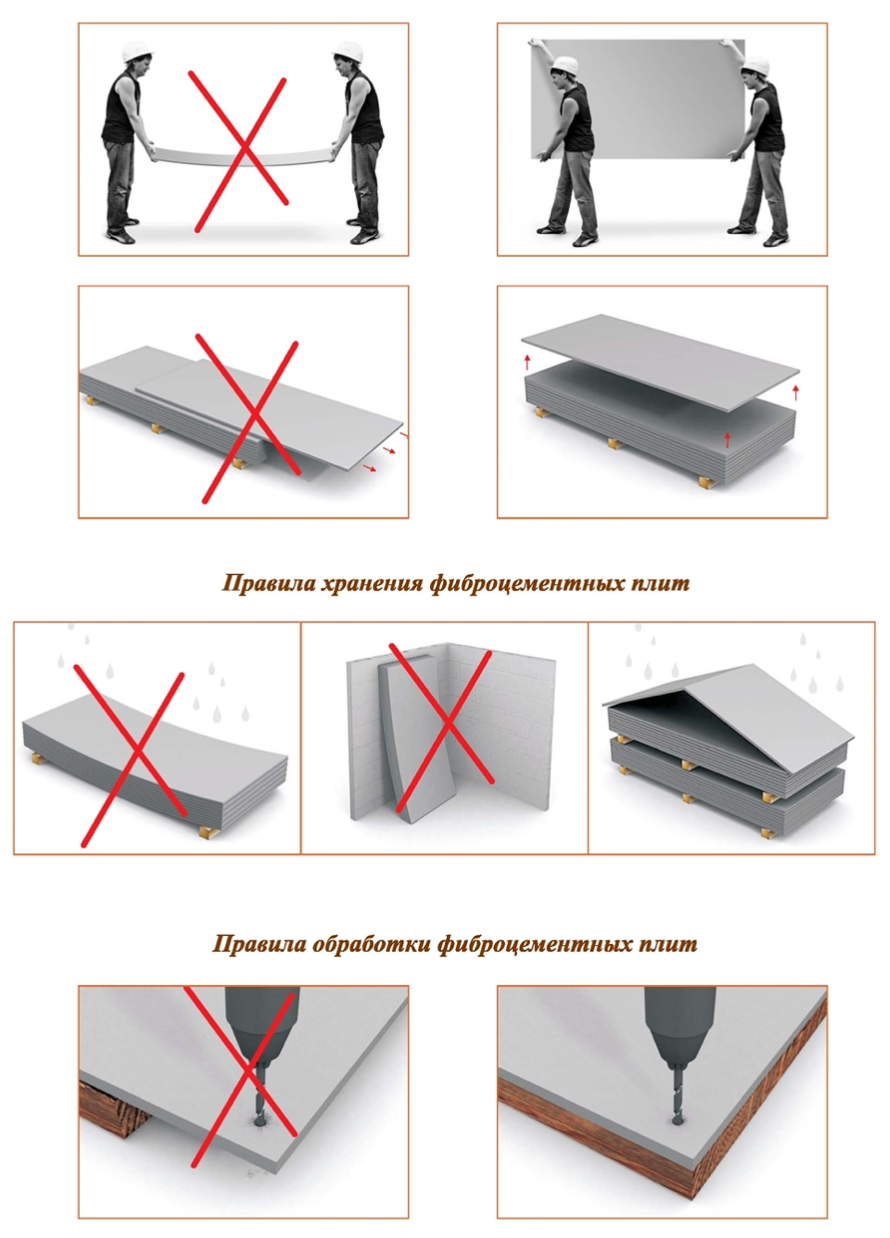 Правила хранения фиброцементных плит

Правила обработки фиброцементных плит